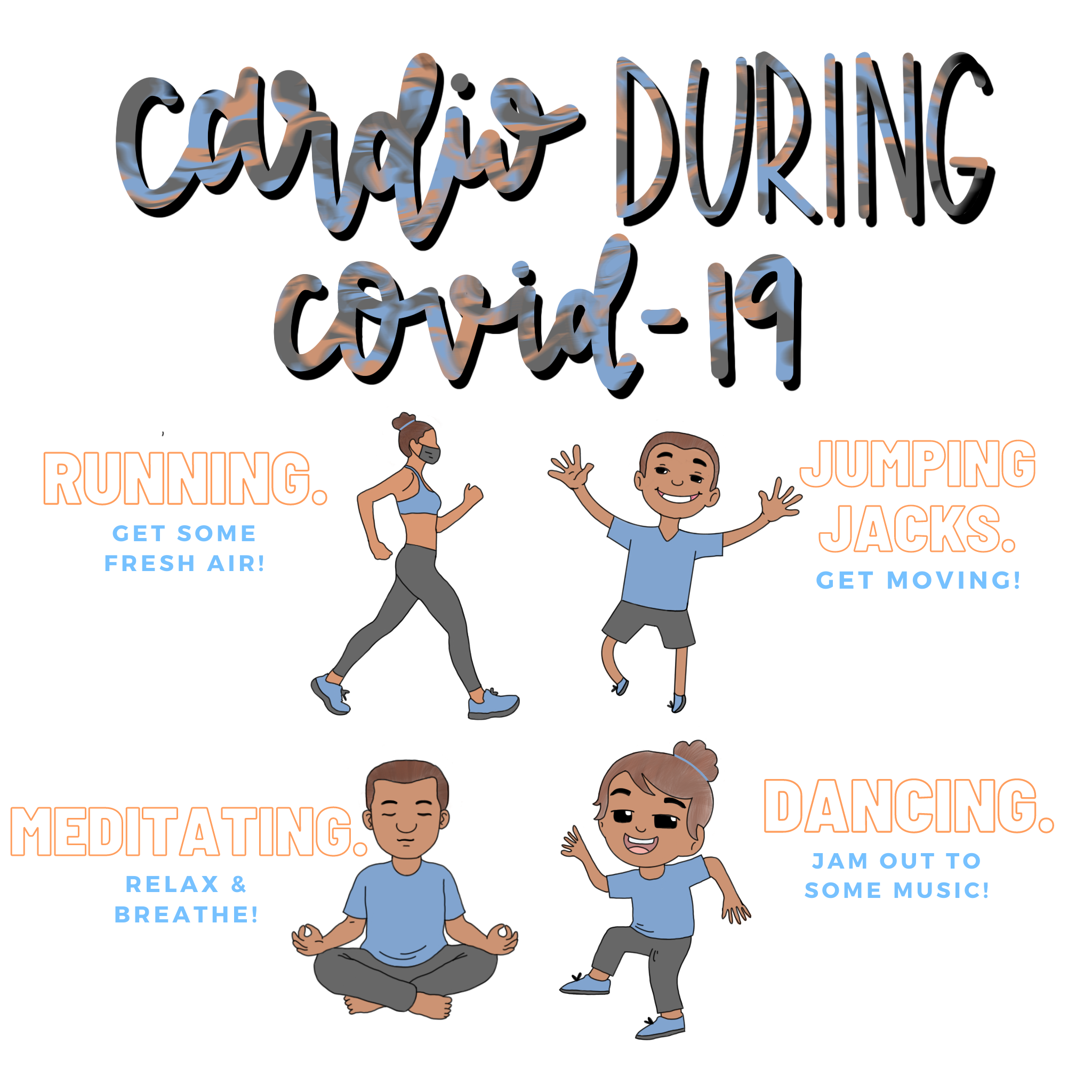 cardio DURING covid-19

RUNNING.
GET SOME FRESH AIR!

JUMPING JACKS.
GET MOVING!

MEDITATING.
RELAX & BREATHE!

DANCING.
JAM OUT TO SOME MUSIC!